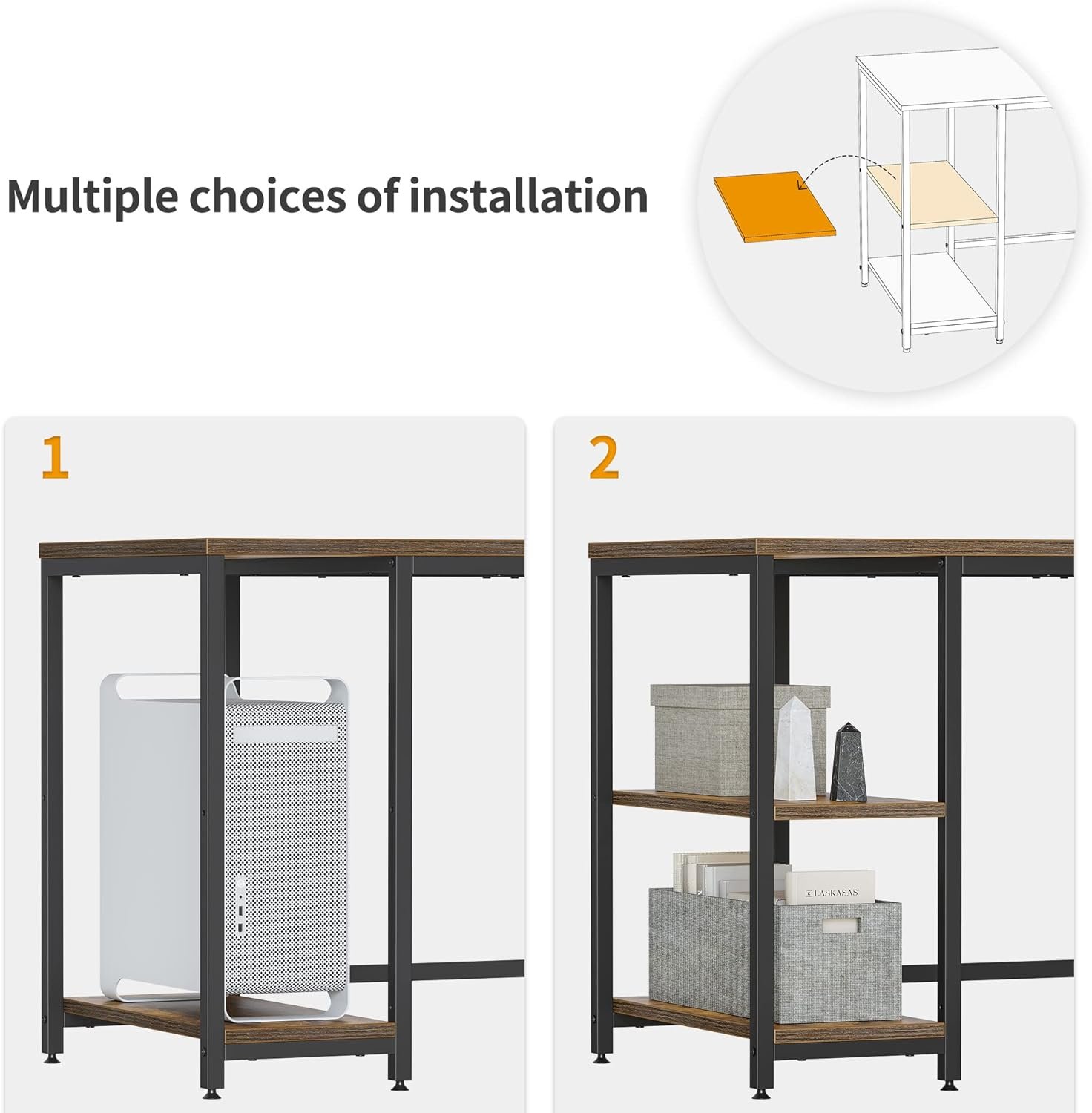 Multiple choices of installation

1

2

LASKASAS